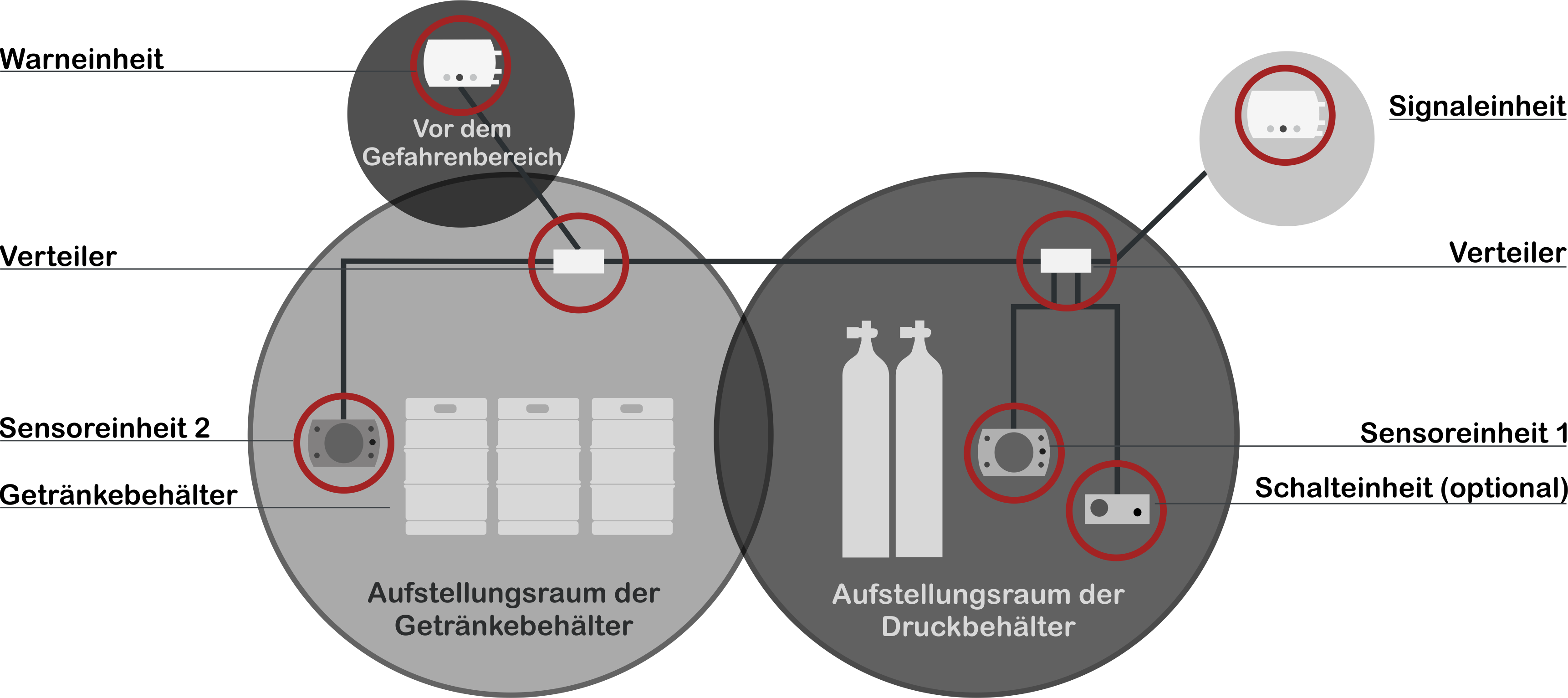 Warneinheit

Vor dem Gefahrenbereich

Signaleinheit

Verteiler

Verteiler

Sensoreinheit 2

Getränkebehälter

Sensoreinheit 1

Schalteinheit (optional)

Aufstellungsraum der Getränkebehälter

Aufstellungsraum der Druckbehälter